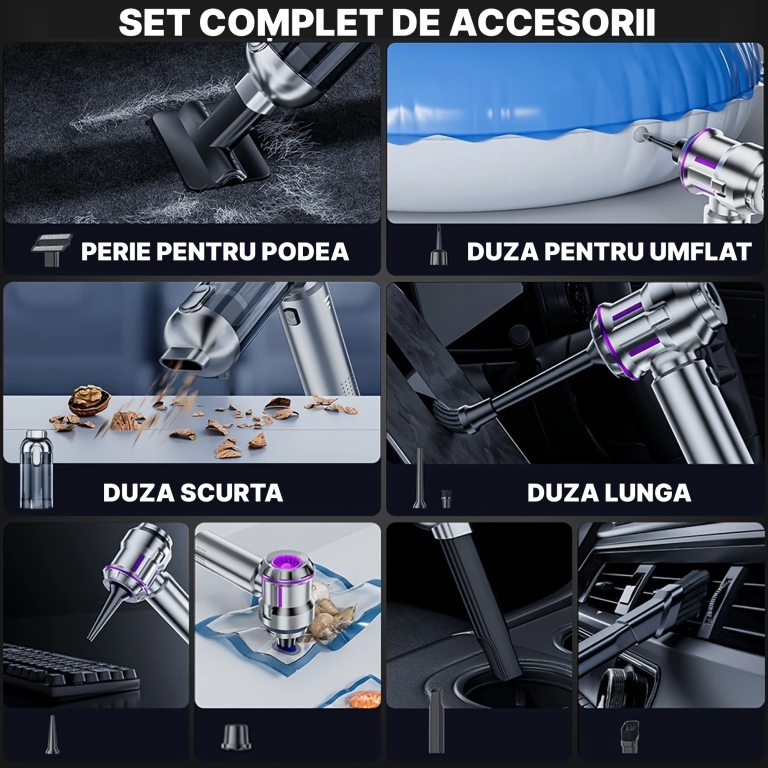 SET COMPLET DE ACCESORII

PERIE PENTRU PODEA

DUZA PENTRU UMFLAT

DUZA SCURTA

DUZA LUNGA