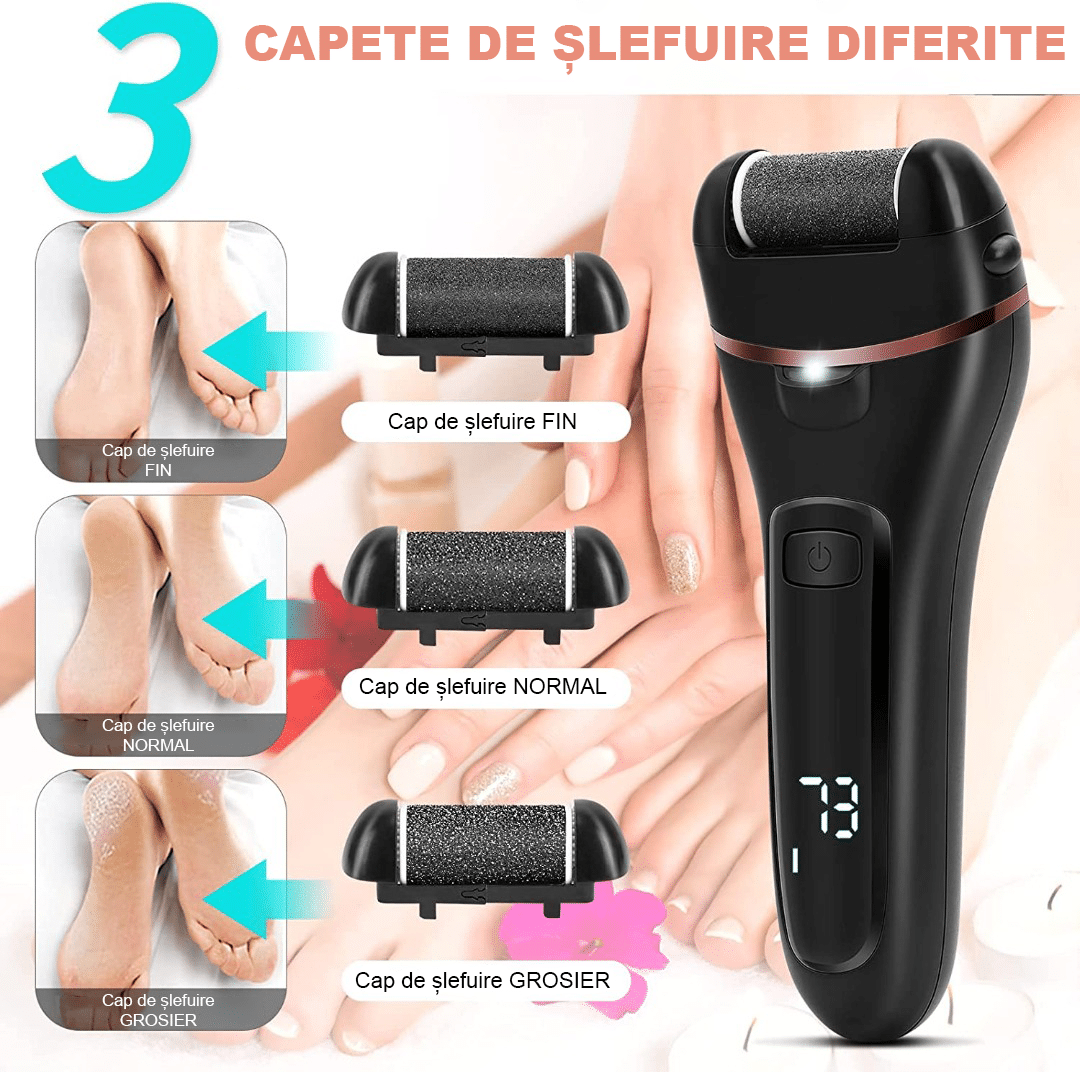 3 CAPETE DE ȘLEFUIRE DIFERITE

Cap de șlefuire FIN

Cap de șlefuire FIN

Cap de șlefuire NORMAL

Cap de șlefuire NORMAL

Cap de șlefuire GROSIER

Cap de șlefuire GROSIER

78