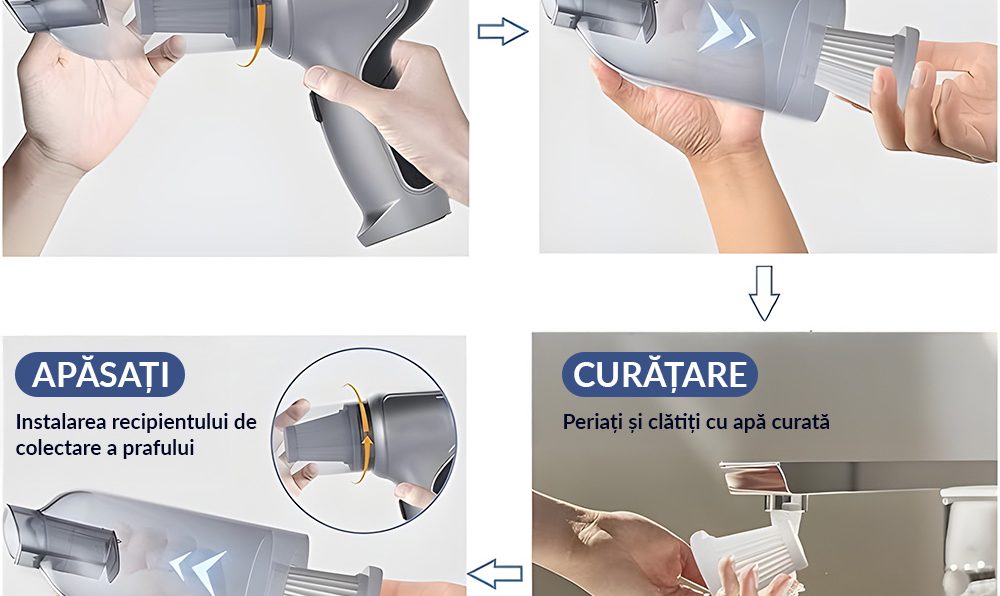 APĂSAȚI

Instalarea recipientului de colectare a prafului

CURĂȚARE

Periați și clătiți cu apă curată