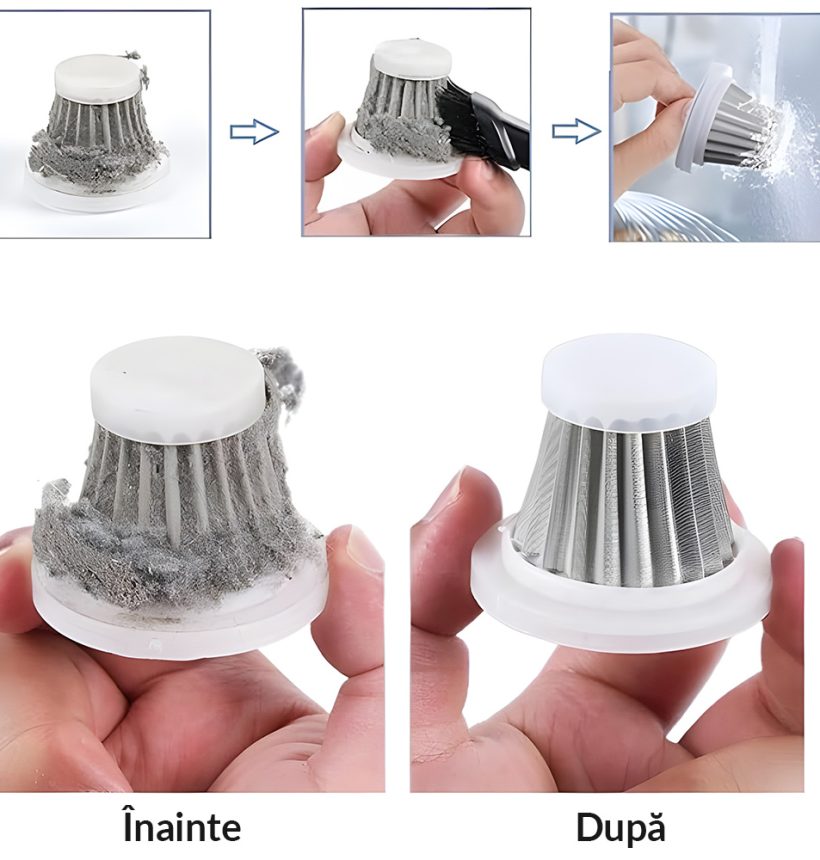 Înainte

După