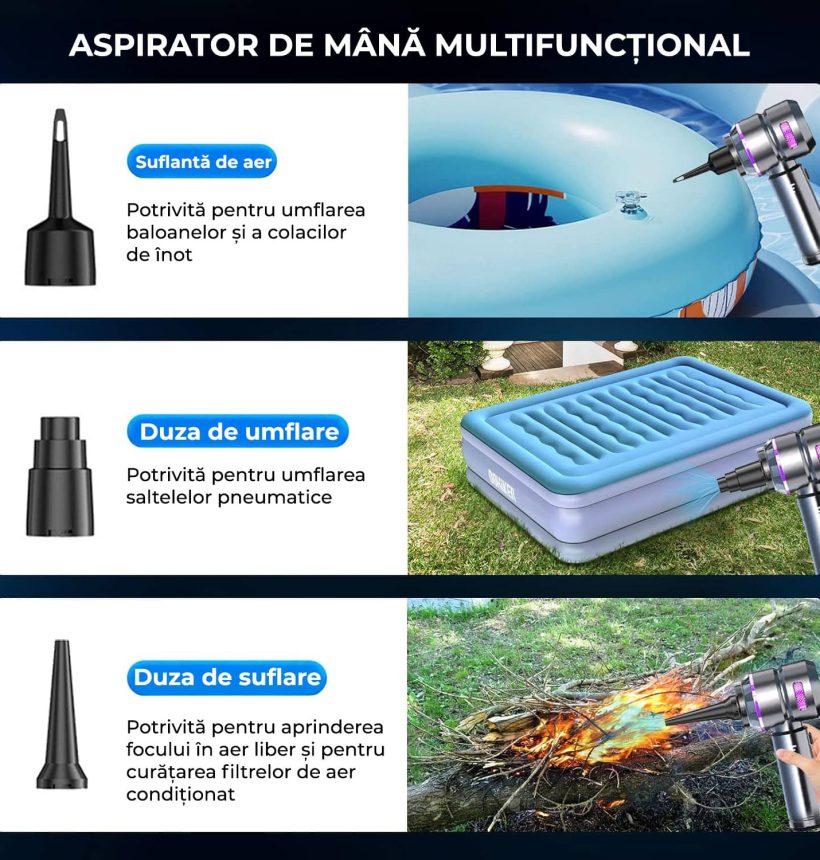 ASPIRATOR DE MÂNĂ MULTIFUNCȚIONAL

Suflantă de aer

Potrivită pentru umflarea baloanelor și a colacilor de înot

Duza de umflare

Potrivită pentru umflarea saltelelor pneumatice

Duza de suflare

Potrivită pentru aprinderea focului în aer liber și pentru curățarea filtrelor de aer condiționat