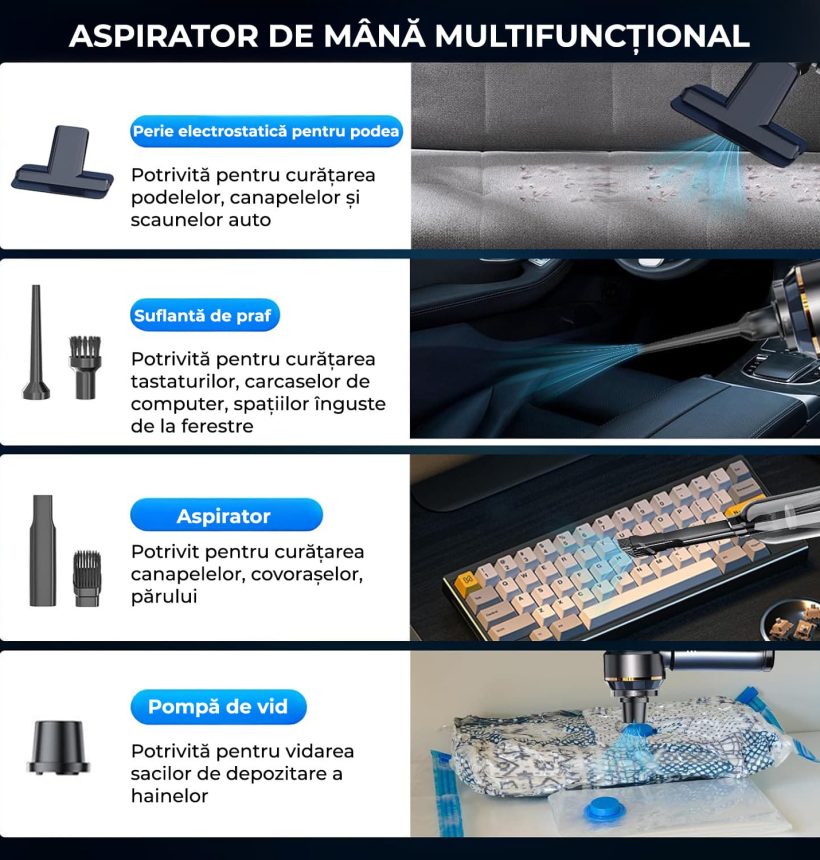 ASPIRATOR DE MÂNĂ MULTIFUNCȚIONAL

Perie electrostatică pentru podea

Potrivită pentru curățarea podelelor, canapelelor și scaunelor auto

Suflantă de praf

Potrivită pentru curățarea tastaturilor, carcaselor de computer, spațiilor înguste de la ferestre

Aspirator

Potrivit pentru curățarea canapelelor, covorașelor, părului

Pompă de vid

Potrivită pentru vidarea sacilor de depozitare a hainelor